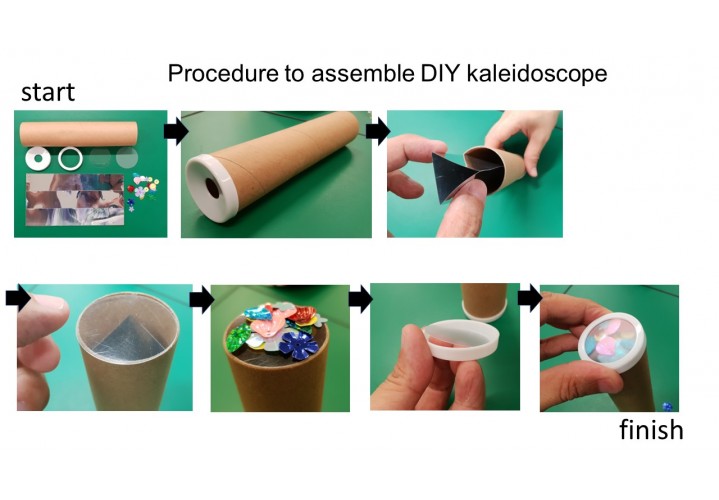 Procedure to assemble DIY kaleidoscope

start

finish